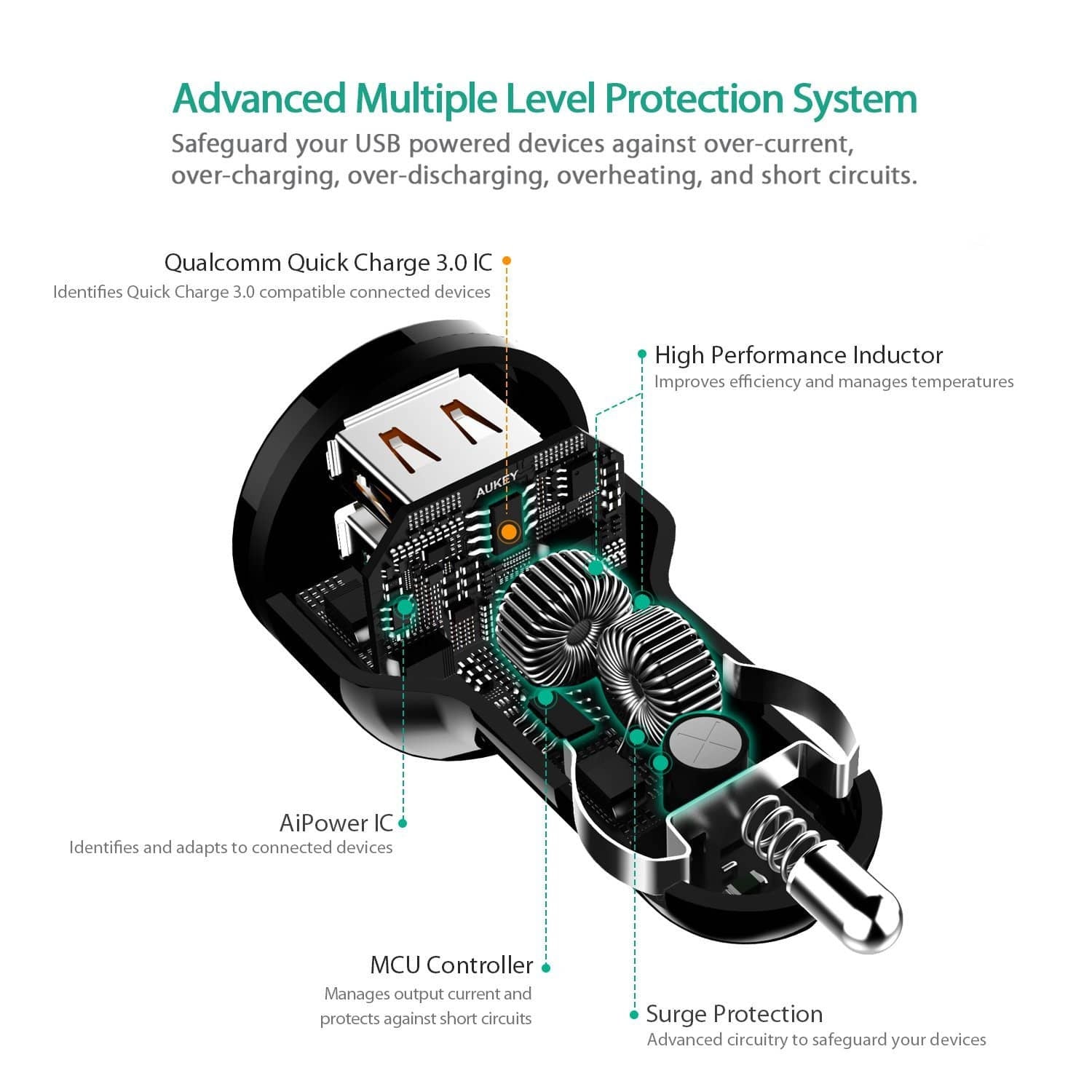 Advanced Multiple Level Protection System

Safeguard your USB powered devices against over-current, over-charging, over-discharging, overheating, and short circuits.

Qualcomm Quick Charge 3.0 IC
Identifies Quick Charge 3.0 compatible connected devices

High Performance Inductor
Improves efficiency and manages temperatures

AUKEY

AiPower IC
Identifies and adapts to connected devices

MCU Controller
Manages output current and protects against short circuits

Surge Protection
Advanced circuitry to safeguard your devices